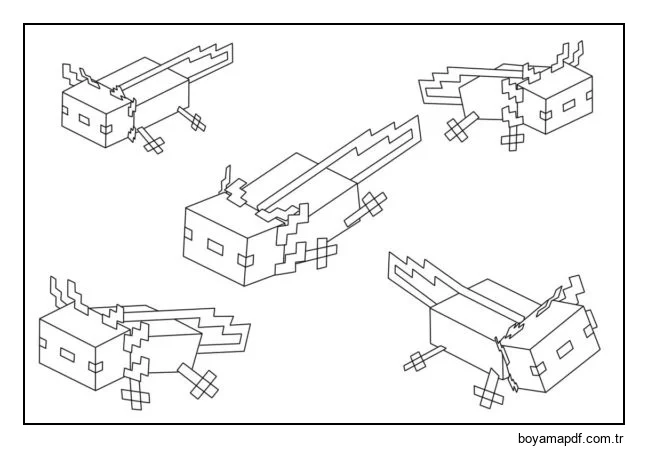 boyamapdf.com.tr