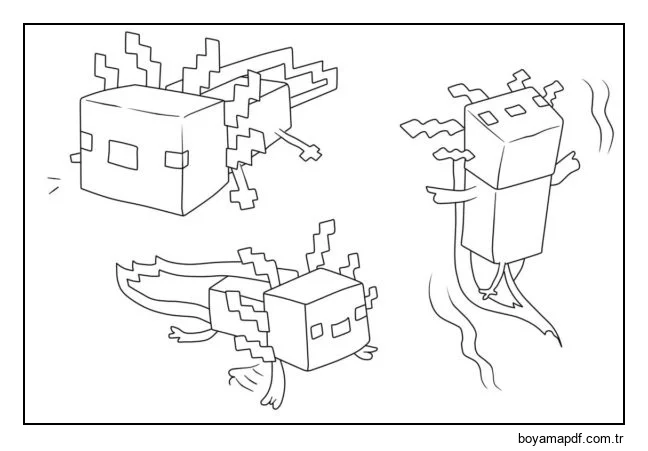 boyamapdf.com.tr