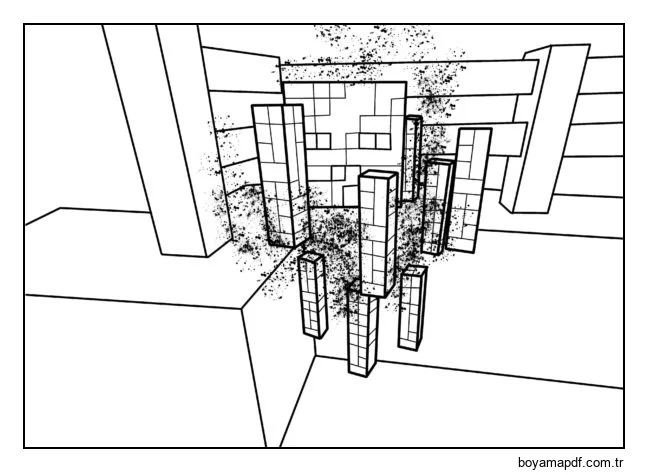 boyamapdf.com.tr