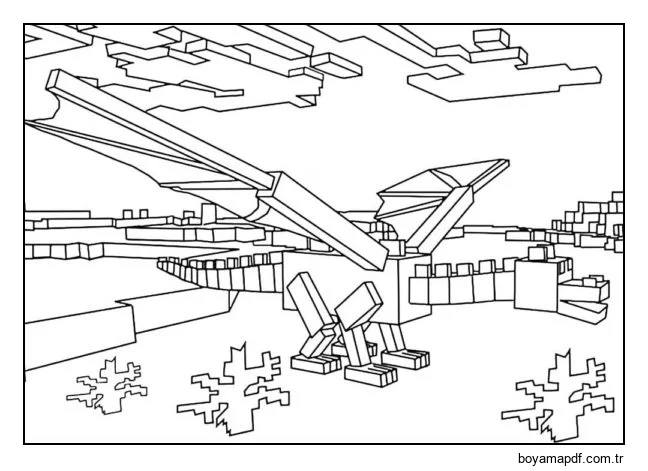 boyamapdf.com.tr