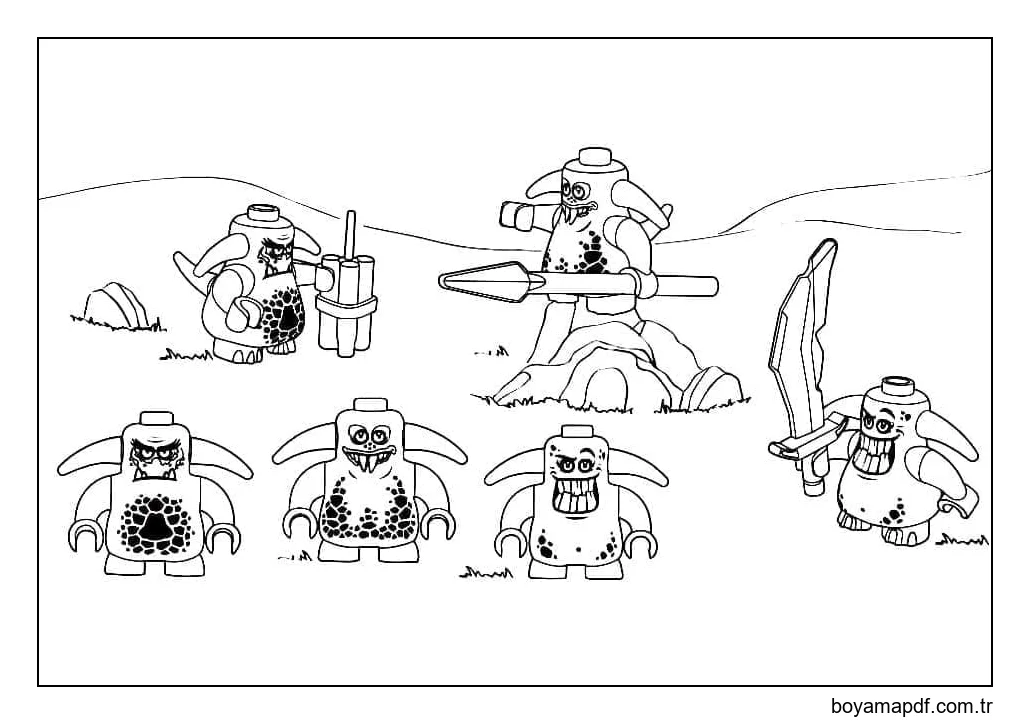 boyamapdf.com.tr