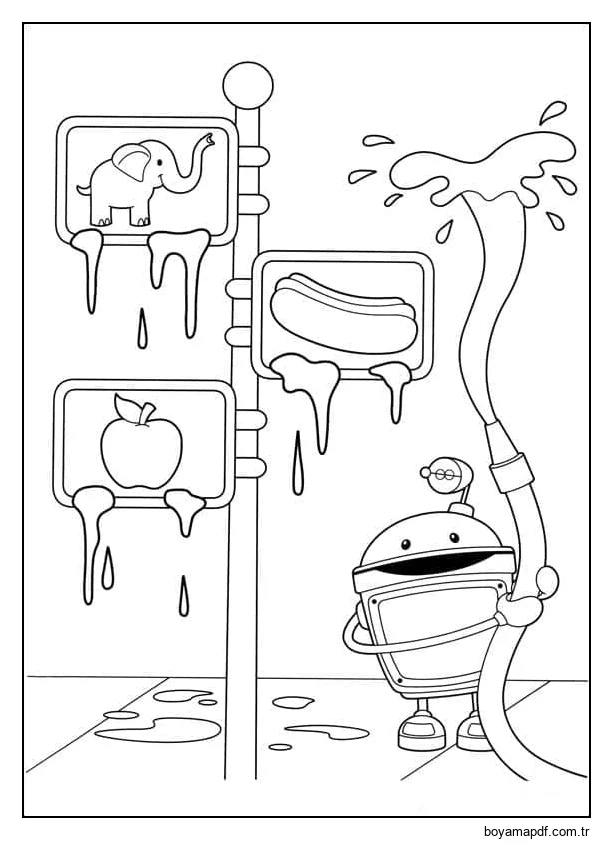 boyamapdf.com.tr