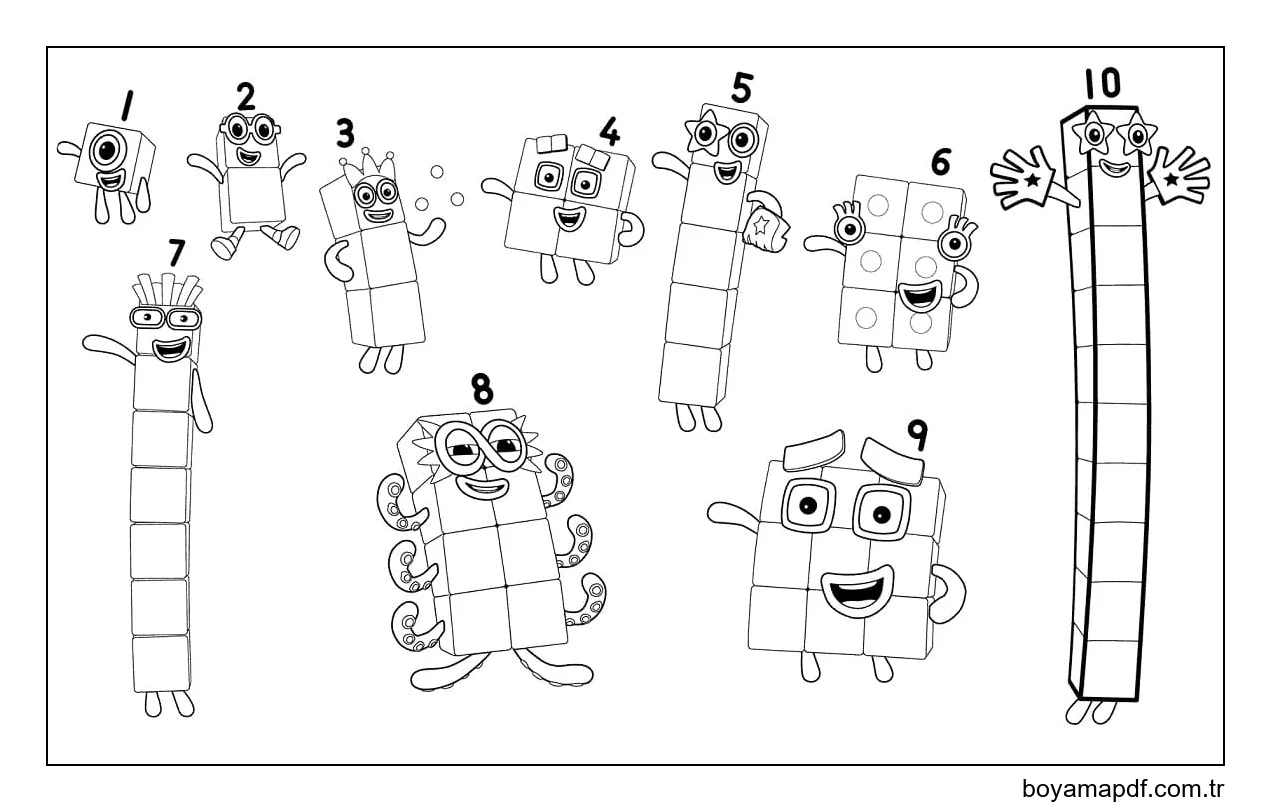 1
2
3
4
5
6
10
7
8
9

boyamapdf.com.tr