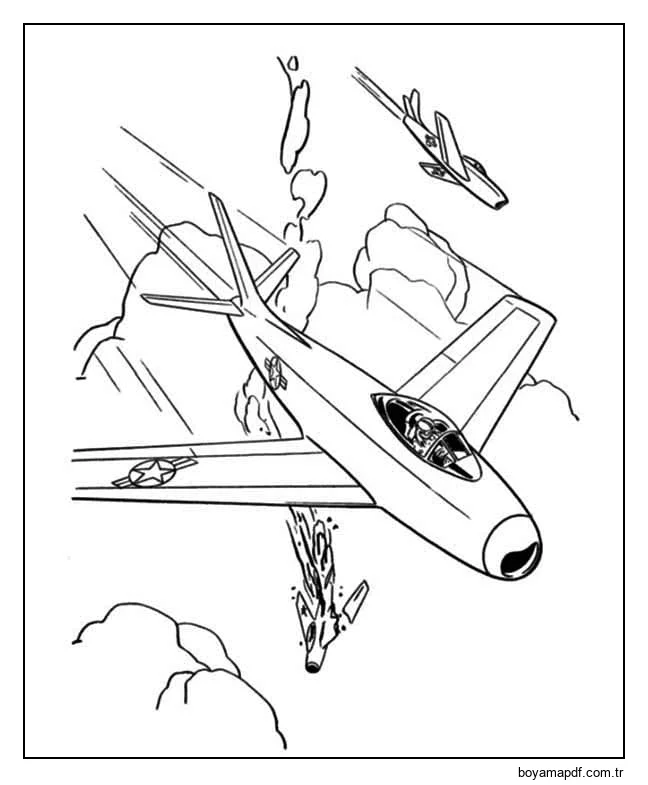 boyamapdf.com.tr