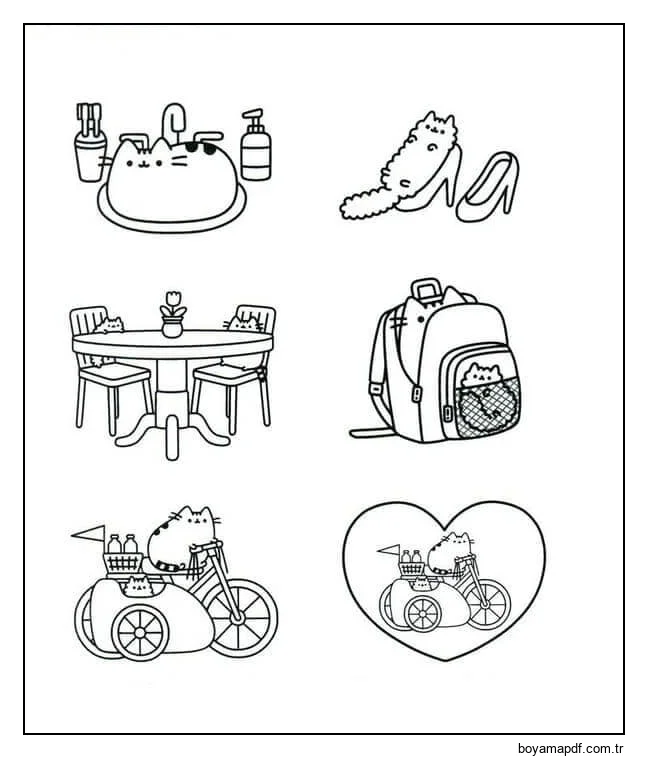 boyamapdf.com.tr