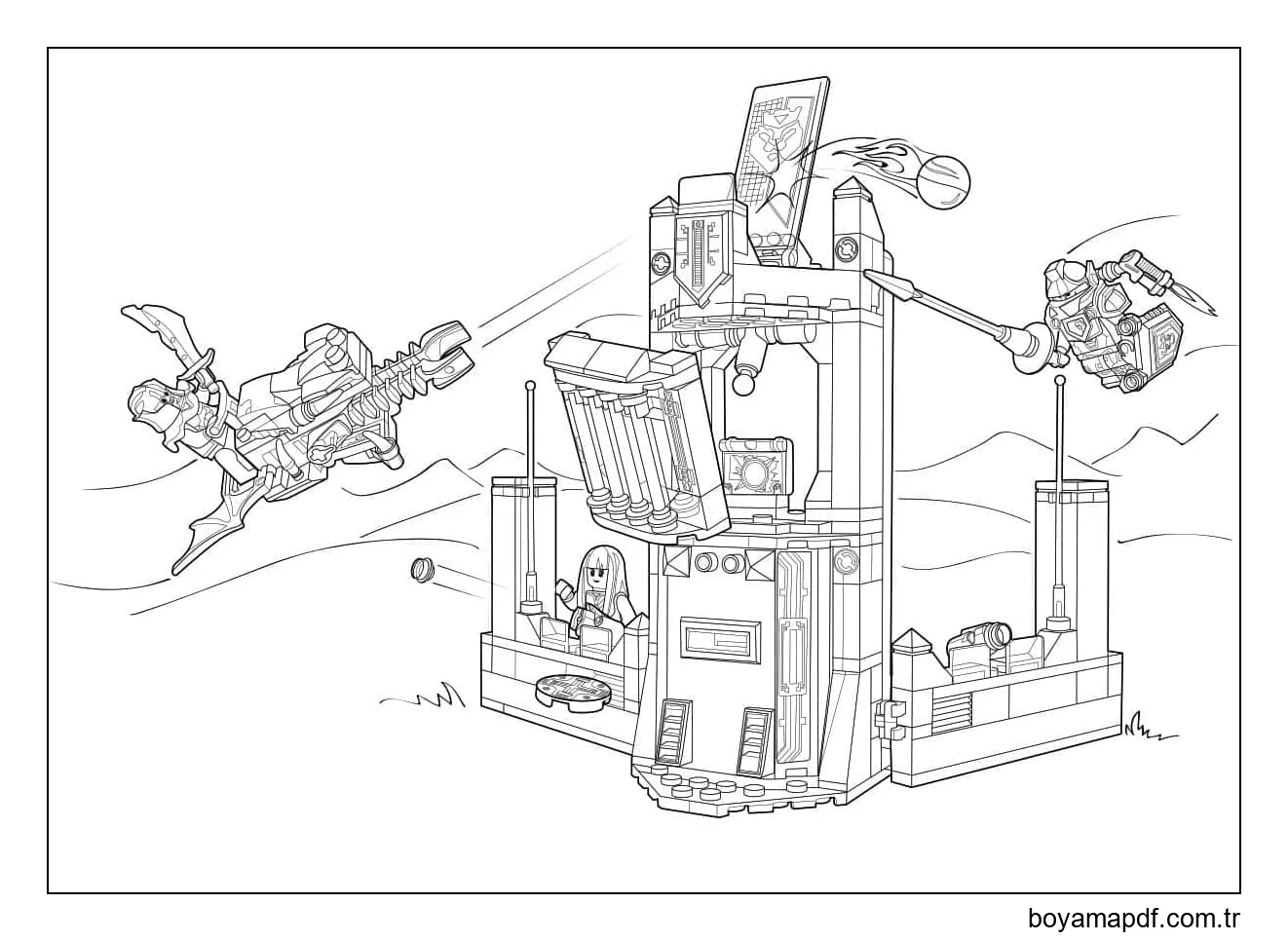 boyamapdf.com.tr