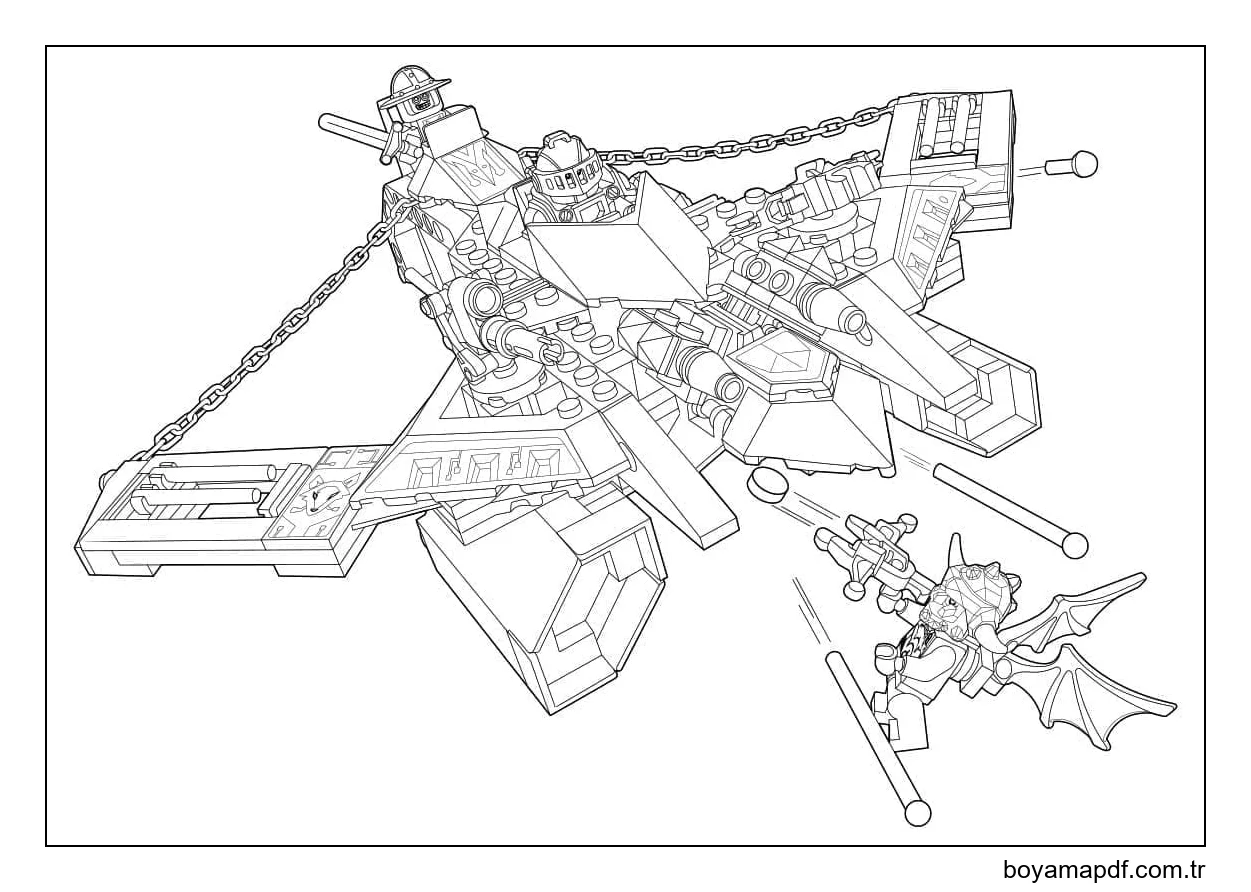 boyamapdf.com.tr