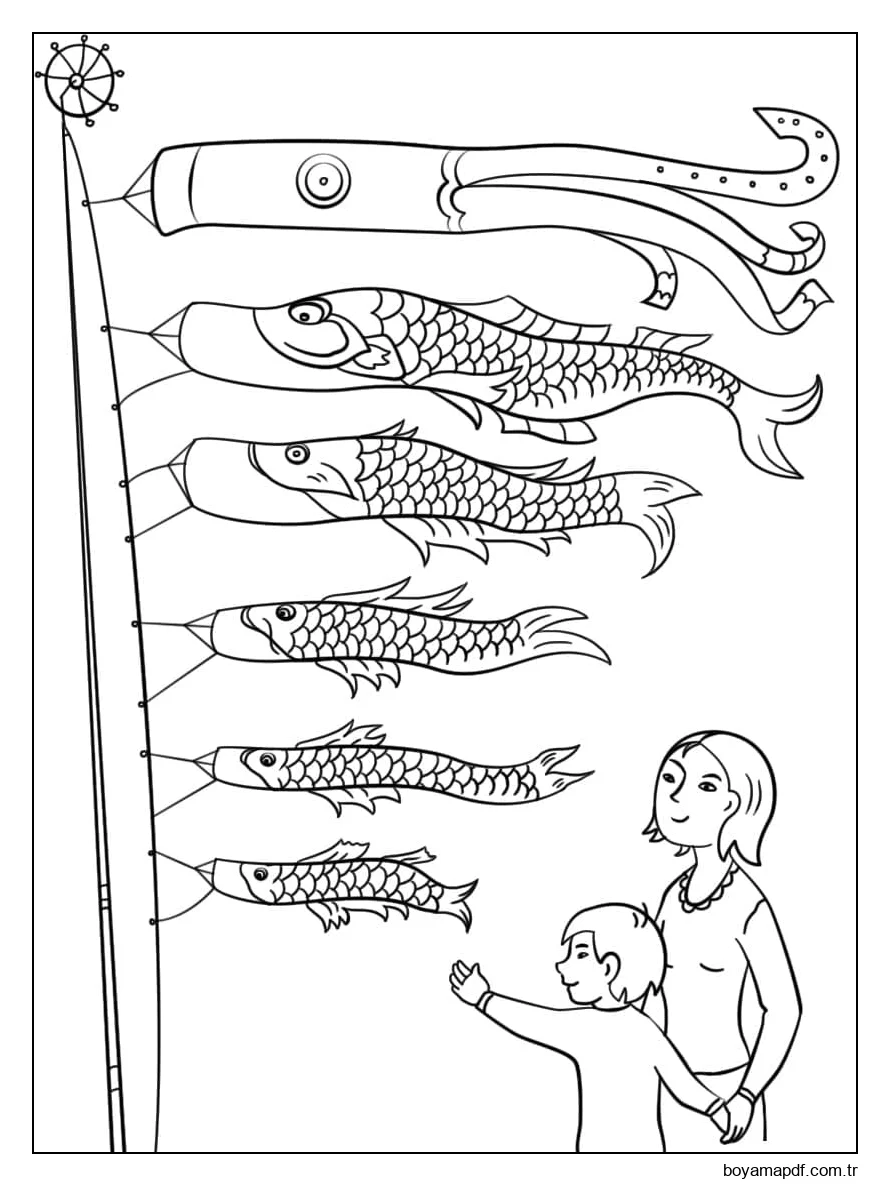 boyamapdf.com.tr