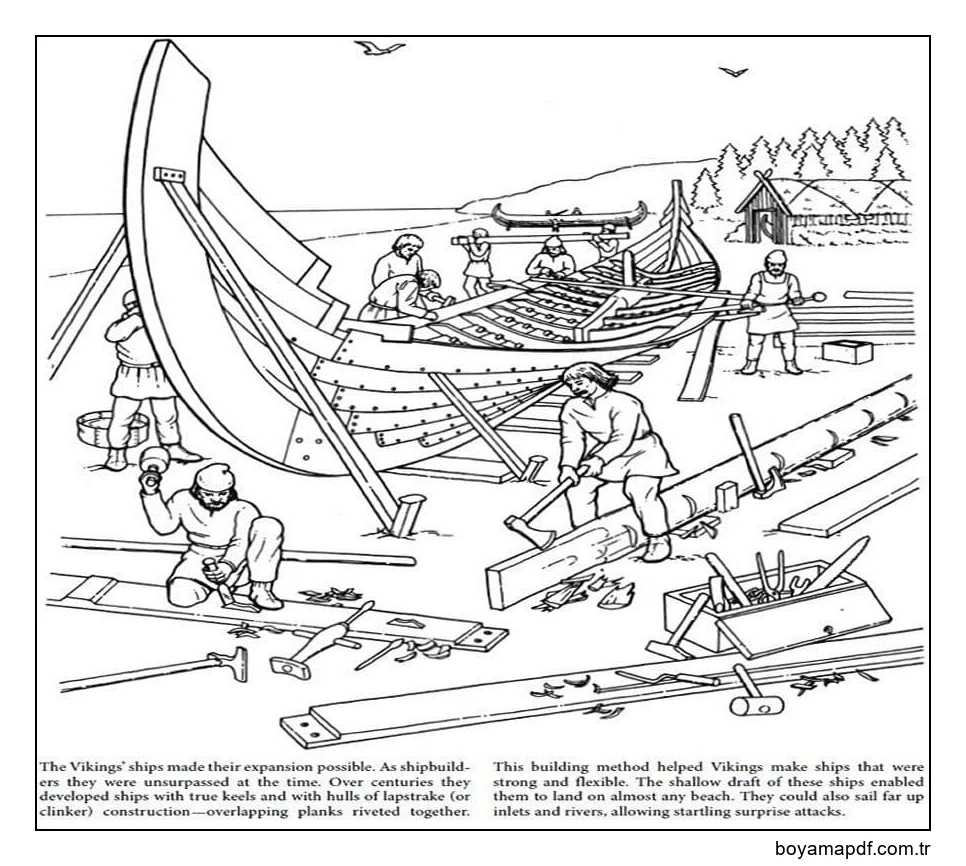 The Vikings' ships made their expansion possible. As shipbuilders they were unsurpassed at the time. Over centuries they developed ships with true keels and with hulls of lapstrake (or clinker) construction—overlapping planks riveted together.

This building method helped Vikings make ships that were strong and flexible. The shallow draft of these ships enabled them to land on almost any beach. They could also sail far up inlets and rivers, allowing startling surprise attacks.

boyamapdf.com.tr