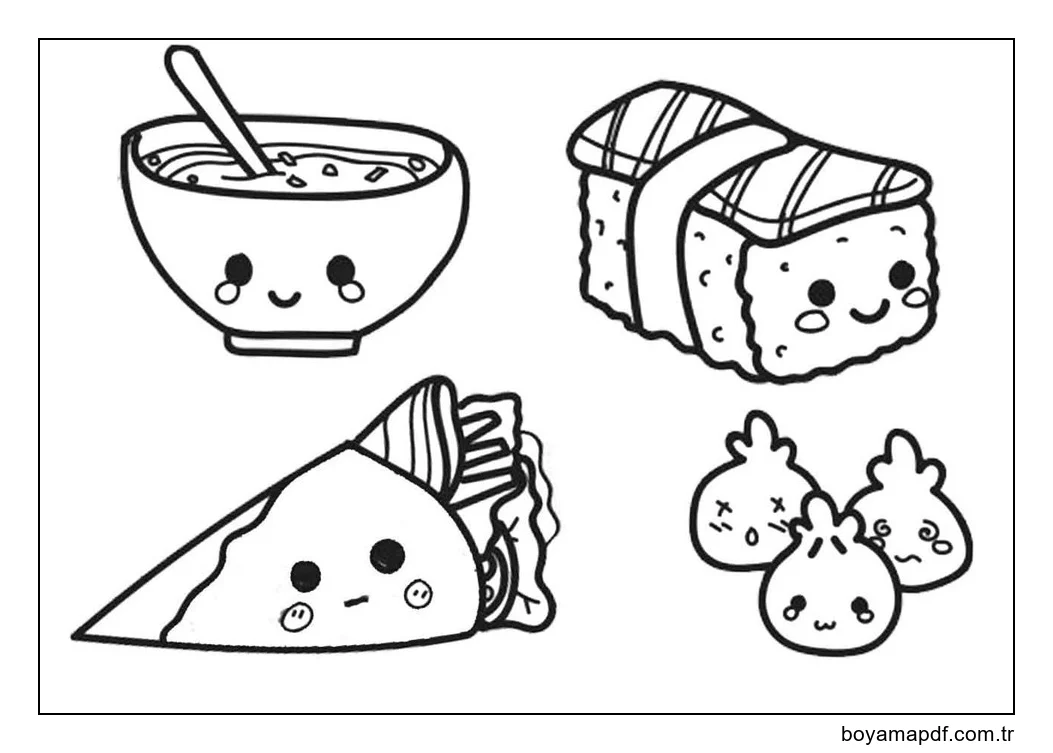 boyamapdf.com.tr